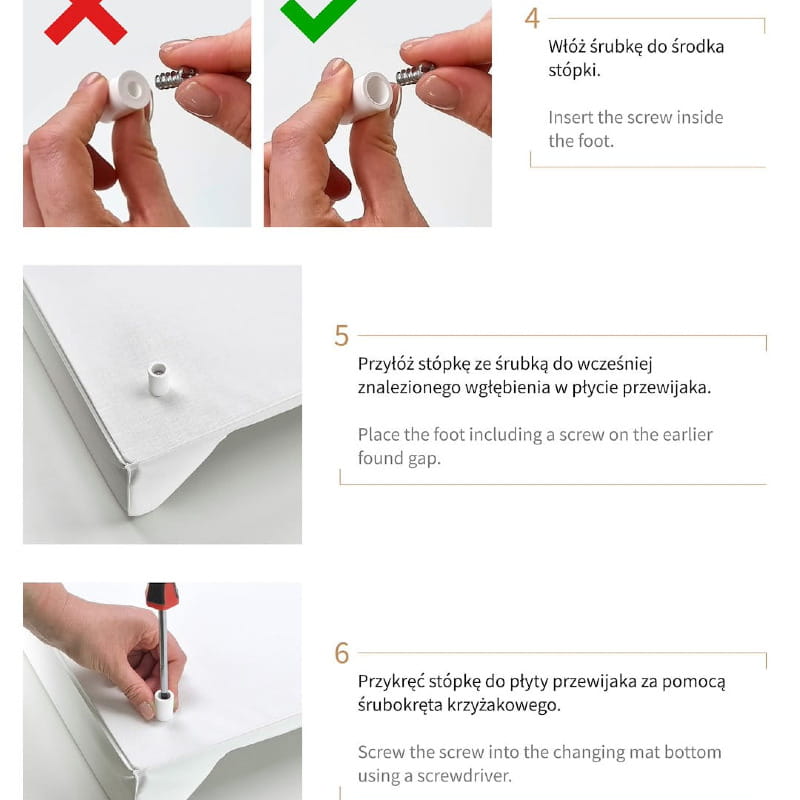 4

Włóż śrubkę do środka stópki.

Insert the screw inside the foot.

5

Przyłóż stópkę ze śrubką do wcześniej znalezionego wgłębienia w płycie przewijaka.

Place the foot including a screw on the earlier found gap.

6

Przykręć stópkę do płyty przewijaka za pomocą śrubokręta krzyżakowego.

Screw the screw into the changing mat bottom using a screwdriver.